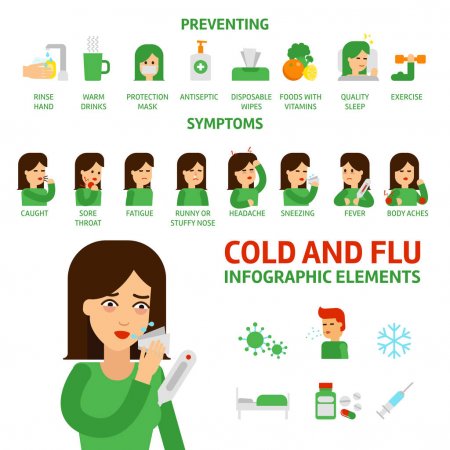 PREVENTING

RINSE HAND

WARM DRINKS

PROTECTION MASK

ANTISEPTIC

DISPOSABLE WIPES

FOODS WITH VITAMINS

QUALITY SLEEP

EXERCISE

SYMPTOMS

CAUGHT

SORE THROAT

FATIGUE

RUNNY OR STUFFY NOSE

HEADACHE

SNEEZING

FEVER

BODY ACHES

COLD AND FLU
INFOGRAPHIC ELEMENTS